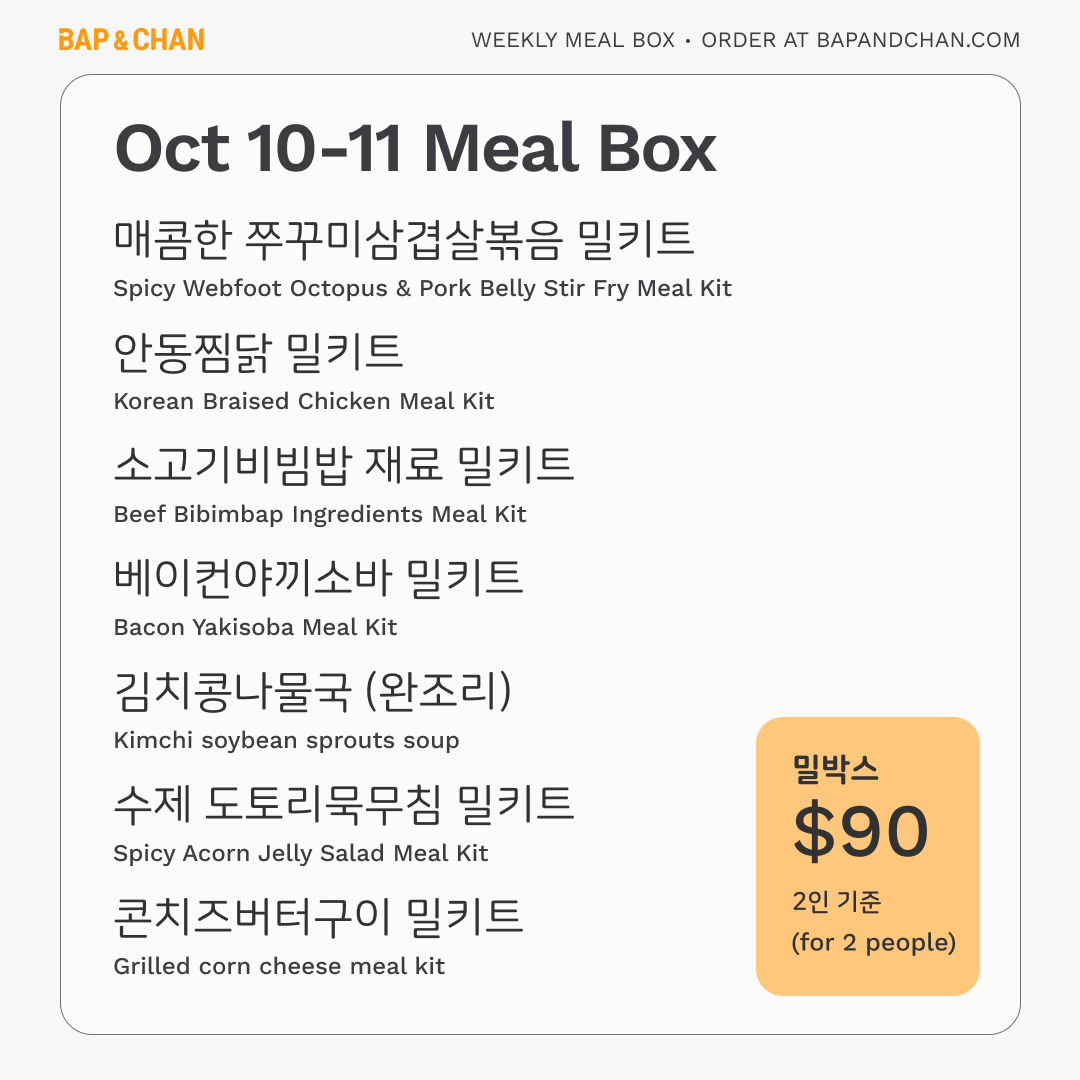 BAP & CHAN

WEEKLY MEAL BOX • ORDER AT BAPANDCHAN.COM

Oct 10-11 Meal Box

매콤한 쭈꾸미삼겹살볶음 밀키트
Spicy Webfoot Octopus & Pork Belly Stir Fry Meal Kit

안동찜닭 밀키트
Korean Braised Chicken Meal Kit

소고기비빔밥 재료 밀키트
Beef Bibimbap Ingredients Meal Kit

베이컨야끼소바 밀키트
Bacon Yakisoba Meal Kit

김치콩나물국 (완조리)
Kimchi soybean sprouts soup

수제 도토리묵무침 밀키트
Spicy Acorn Jelly Salad Meal Kit

콘치즈버터구이 밀키트
Grilled corn cheese meal kit

밀박스
$90
2인 기준
(for 2 people)