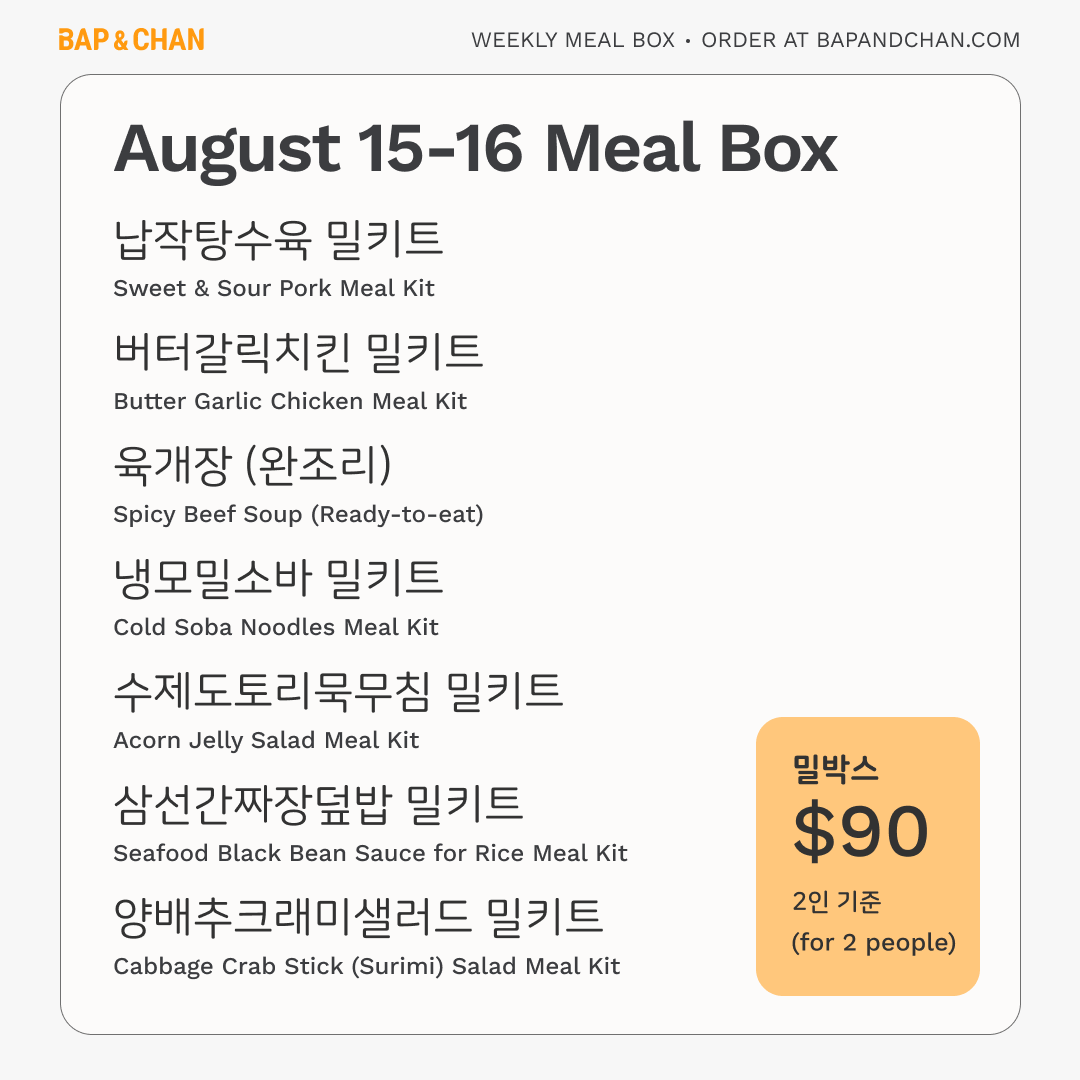 BAP & CHAN

WEEKLY MEAL BOX • ORDER AT BAPANDCHAN.COM

August 15-16 Meal Box

납작탕수육 밀키트
Sweet & Sour Pork Meal Kit

버터갈릭치킨 밀키트
Butter Garlic Chicken Meal Kit

육개장 (완조리)
Spicy Beef Soup (Ready-to-eat)

냉모밀소바 밀키트
Cold Soba Noodles Meal Kit

수제도토리묵무침 밀키트
Acorn Jelly Salad Meal Kit

삼선간짜장덮밥 밀키트
Seafood Black Bean Sauce for Rice Meal Kit

양배추크래미샐러드 밀키트
Cabbage Crab Stick (Surimi) Salad Meal Kit

밀박스
$90
2인 기준
(for 2 people)